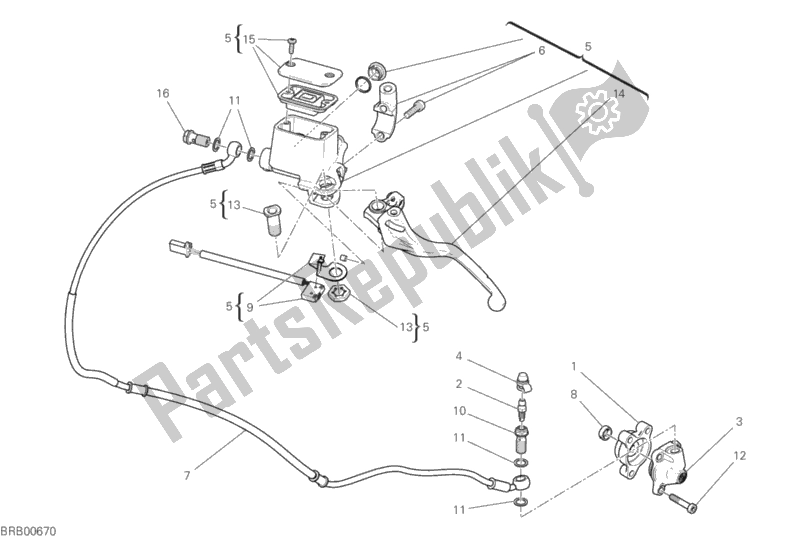 5 15
6
5
14
16
11
5 13
5 9
13 5
PartsRepublik
4
2
10
11
11
1
8
3
12
7
BRB00670